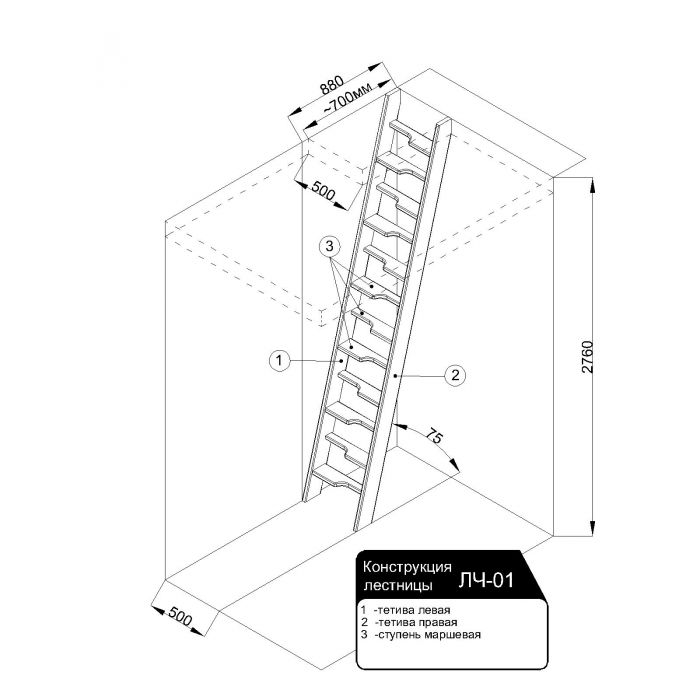 880
~700мм.
500
3
1
2
2760
75
500

Конструкция лестницы ЛЧ-01

1 -тетива левая
2 -тетива правая
3 -ступень маршевая