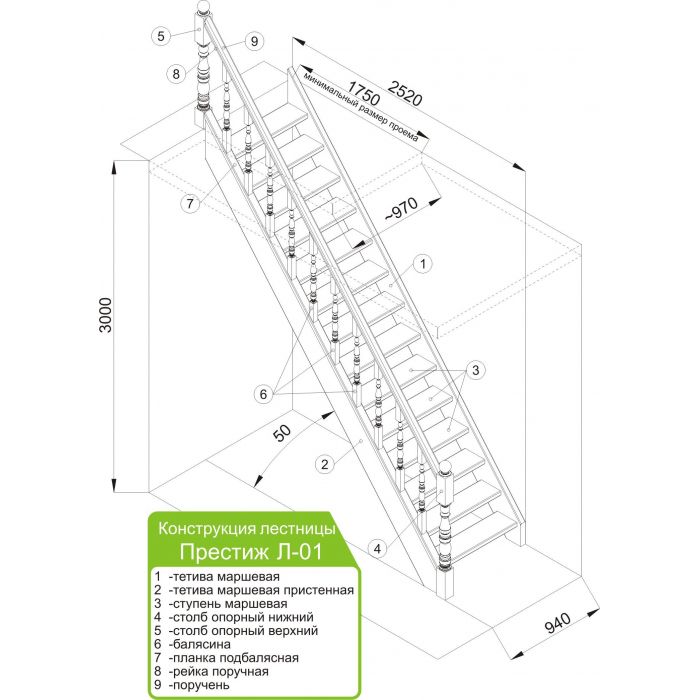 5
9
8
1750
2520
минимальный размер проема
7
~970
1
3000
3
6
50
2
4
940

Конструкция лестницы
Престиж Л-01

1 -тетива маршевая
2 -тетива маршевая пристенная
3 -ступень маршевая
4 -столб опорный нижний
5 -столб опорный верхний
6 -балясина
7 -планка подбалясная
8 -рейка поручная
9 -поручень