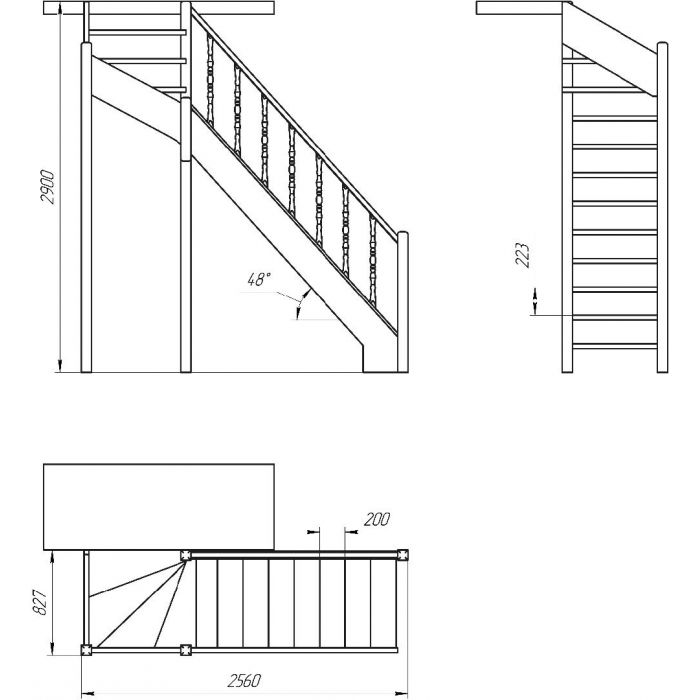 2900

48°

223

200

827

2560