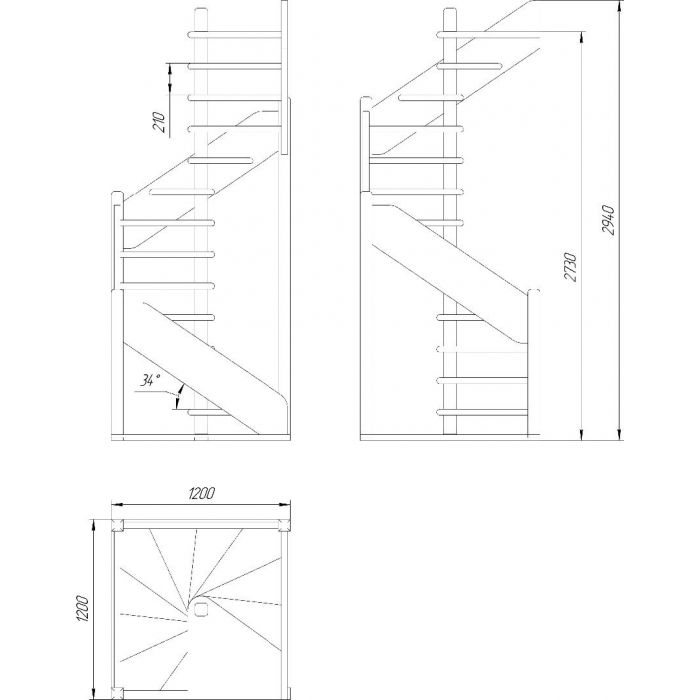 210

34°

2730

2940

1200

1200