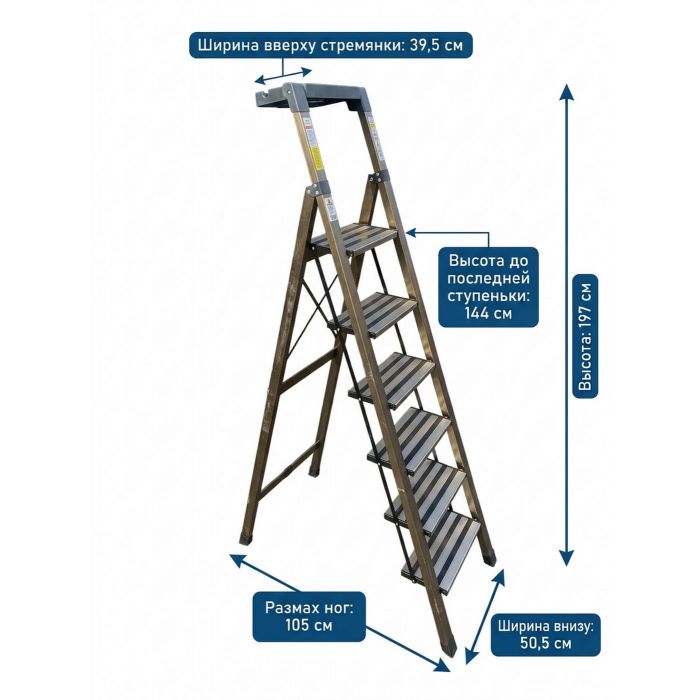 Ширина вверху стремянки: 39,5 см

Высота до последней ступеньки: 144 см

Высота: 197 см

Размах ног: 105 см

Ширина внизу: 50,5 см