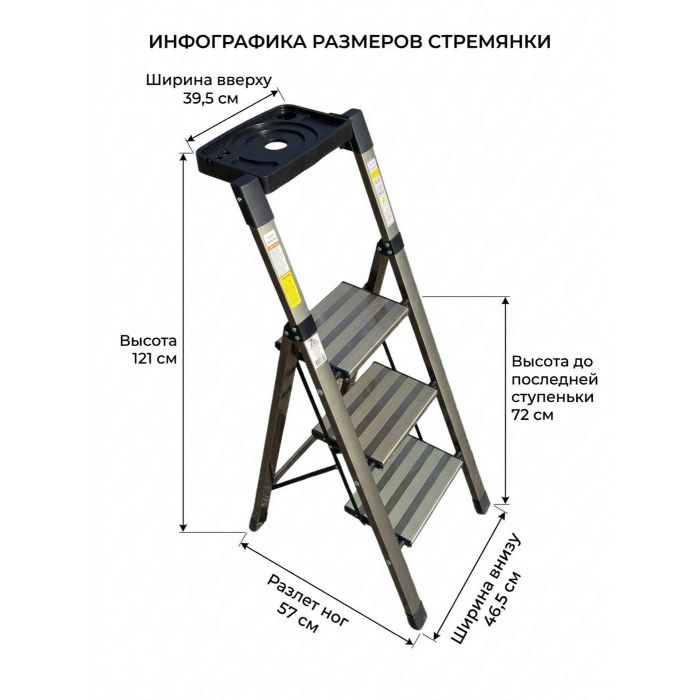 ИНФОГРАФИКА РАЗМЕРОВ СТРЕМЯНКИ

Ширина вверху
39,5 см

Высота
121 см

Высота до
последней
ступеньки
72 см

Разлет ног
57 см

Ширина внизу
46,5 см